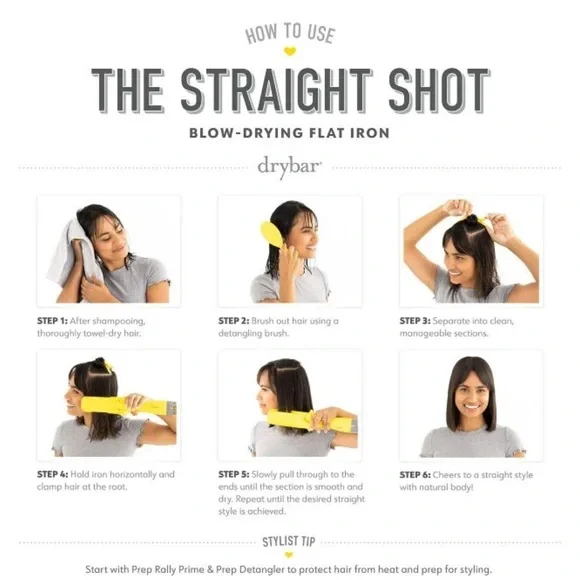 HOW TO USE

THE STRAIGHT SHOT

BLOW-DRYING FLAT IRON

drybar

STEP 1: After shampooing, thoroughly towel-dry hair.

STEP 2: Brush out hair using a detangling brush.

STEP 3: Separate into clean, manageable sections.

STEP 4: Hold iron horizontally and clamp hair at the root.

STEP 5: Slowly pull through to the ends until the section is smooth and dry. Repeat until the desired straight style is achieved.

STEP 6: Cheers to a straight style with natural body!

STYLIST TIP

Start with Prep Rally Prime & Prep Detangler to protect hair from heat and prep for styling.